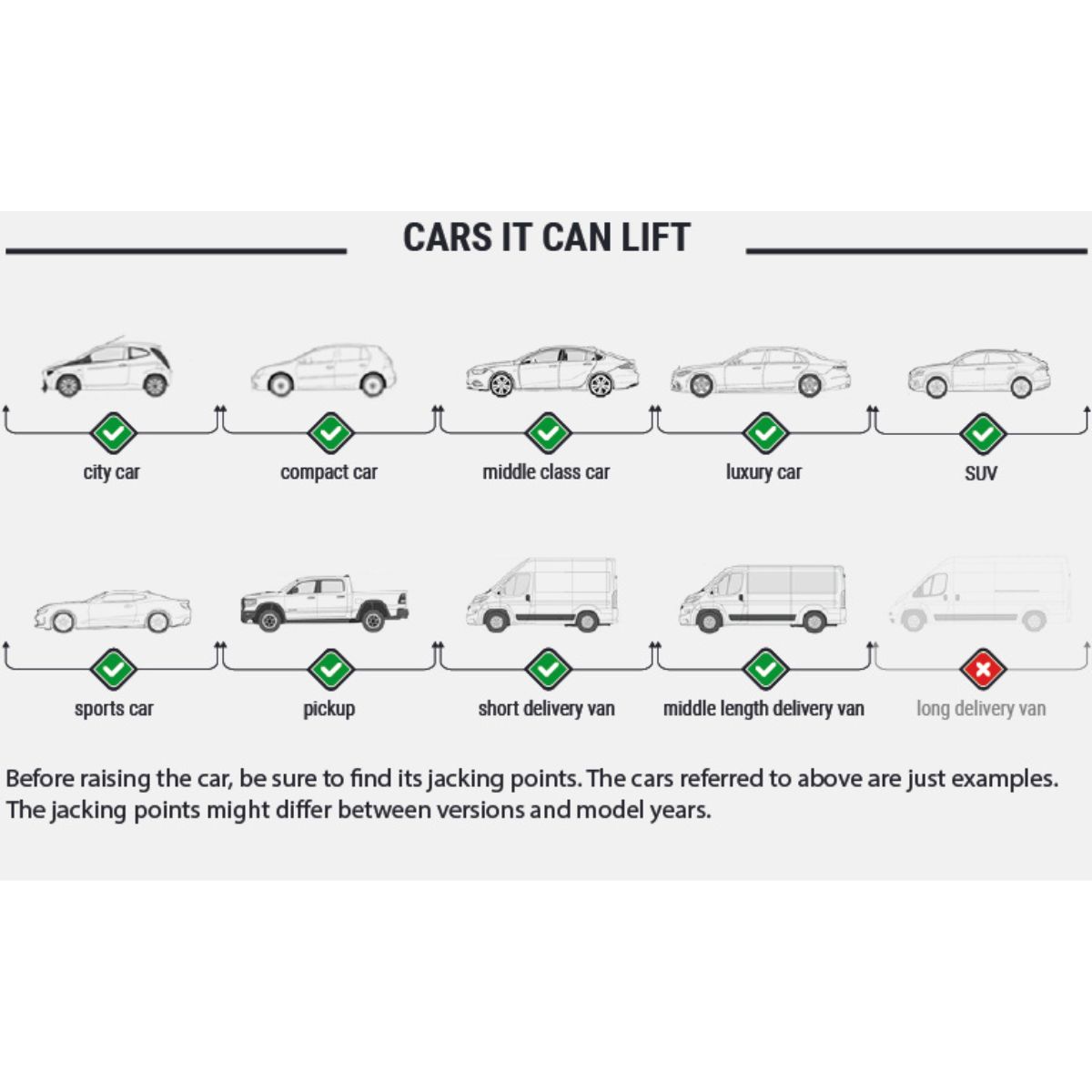 CARS IT CAN LIFT

city car

compact car

middle class car

luxury car

SUV

sports car

pickup

short delivery van

middle length delivery van

long delivery van

Before raising the car, be sure to find its jacking points. The cars referred to above are just examples. The jacking points might differ between versions and model years.