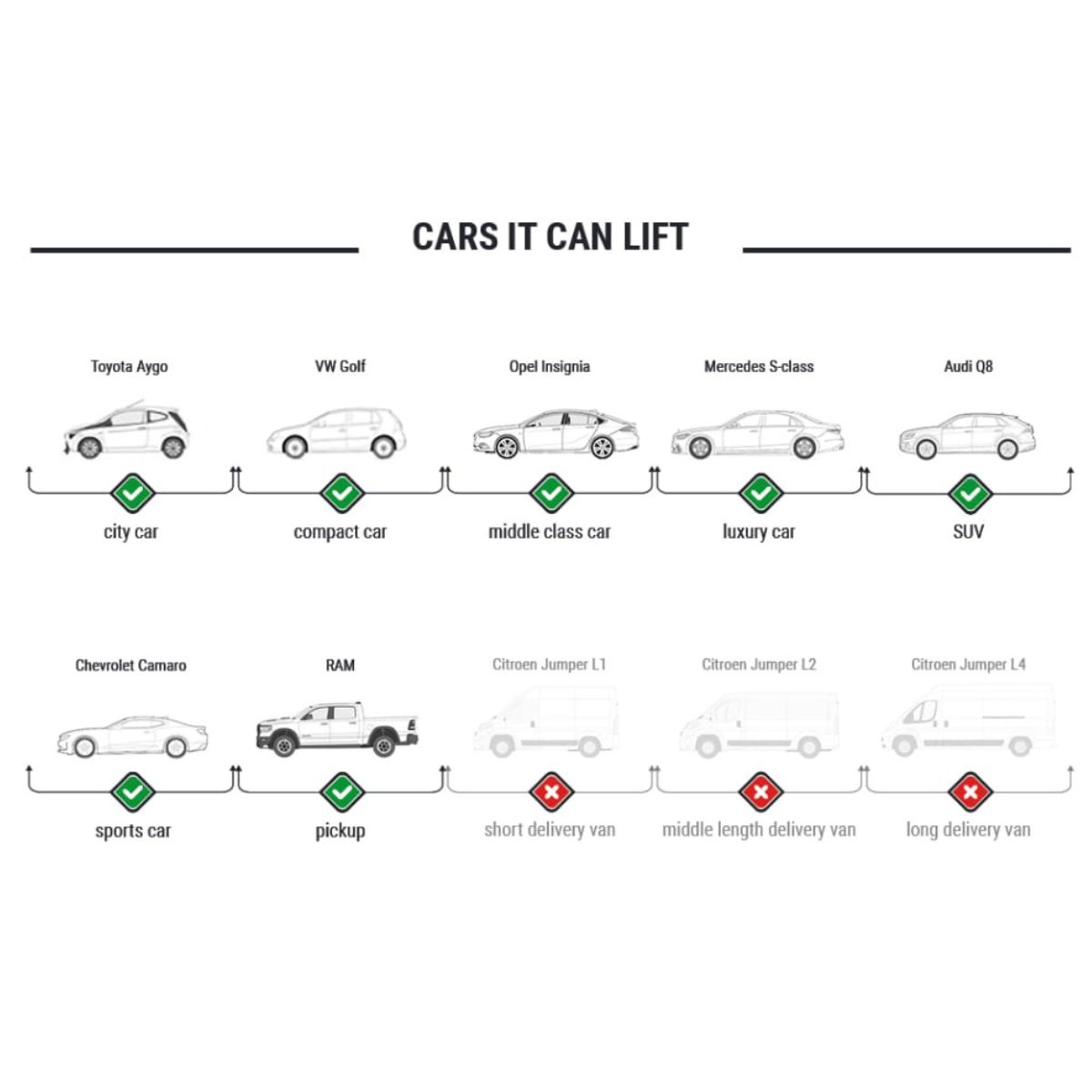 CARS IT CAN LIFT

Toyota Aygo
city car

VW Golf
compact car

Opel Insignia
middle class car

Mercedes S-class
luxury car

Audi Q8
SUV

Chevrolet Camaro
sports car

RAM
pickup

Citroen Jumper L1
short delivery van

Citroen Jumper L2
middle length delivery van

Citroen Jumper L4
long delivery van