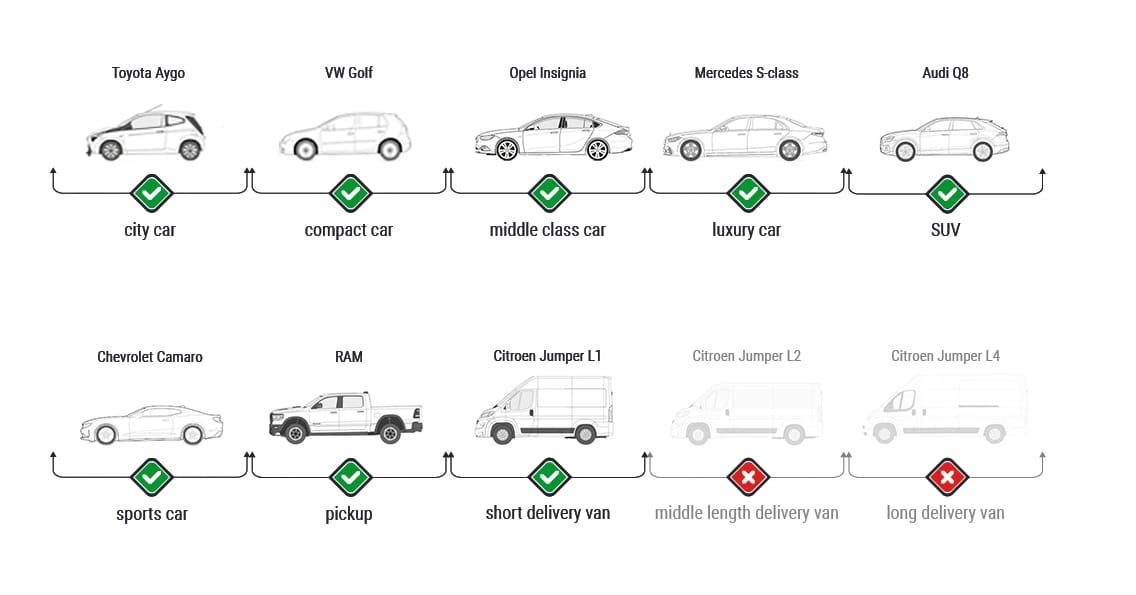 Toyota Aygo
city car

VW Golf
compact car

Opel Insignia
middle class car

Mercedes S-class
luxury car

Audi Q8
SUV

Chevrolet Camaro
sports car

RAM
pickup

Citroen Jumper L1
short delivery van

Citroen Jumper L2
middle length delivery van

Citroen Jumper L4
long delivery van